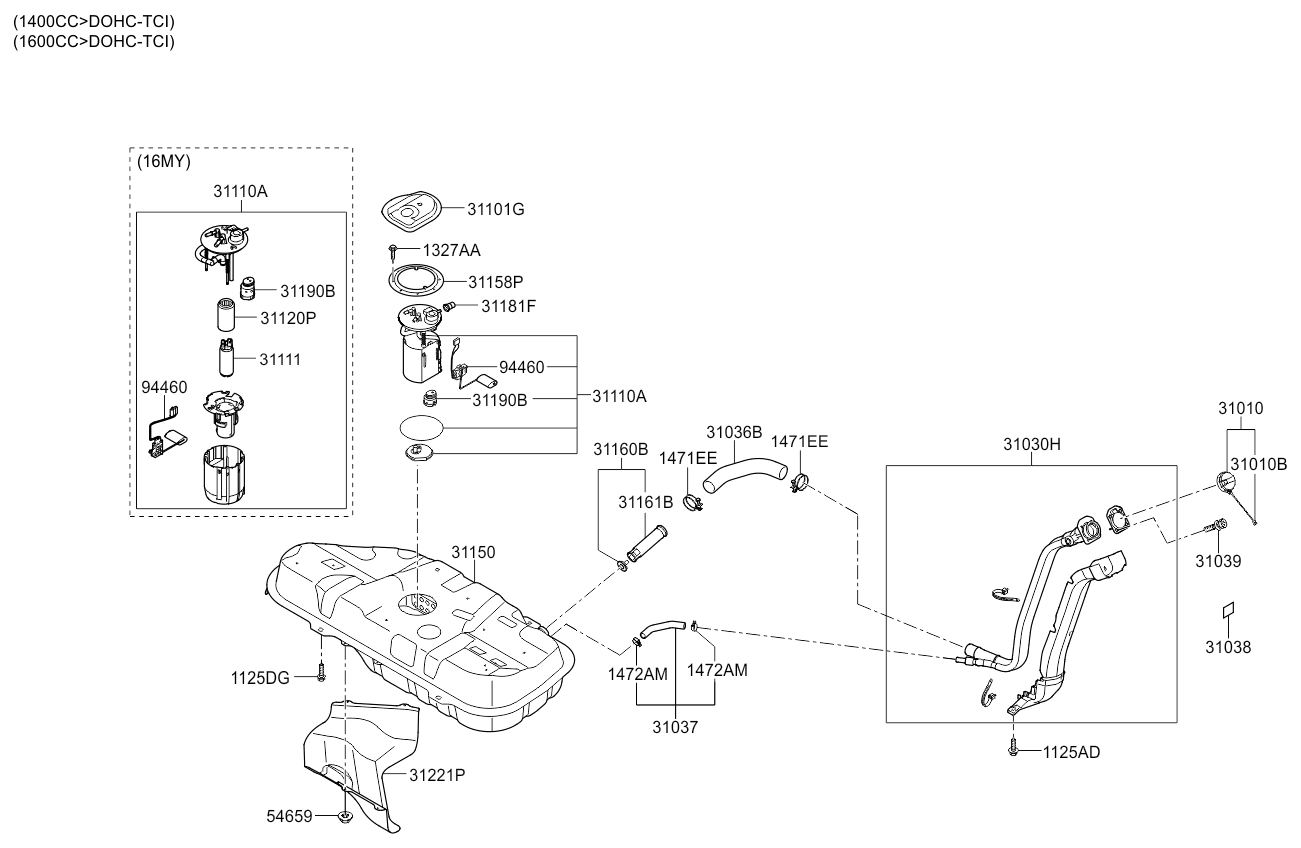 (1400CC>DOHC-TCI)
(1600CC>DOHC-TCI)

(16MY)
31110A
31190B
31120P
31111
94460

31101G
1327AA
31158P
31181F
94460
31190B
31110A

31160B
31161B
1471EE
31036B
1471EE

31030H
31010
31010B
31039
31038

31150
1125DG
31221P
54659

1472AM
1472AM
31037

1125AD