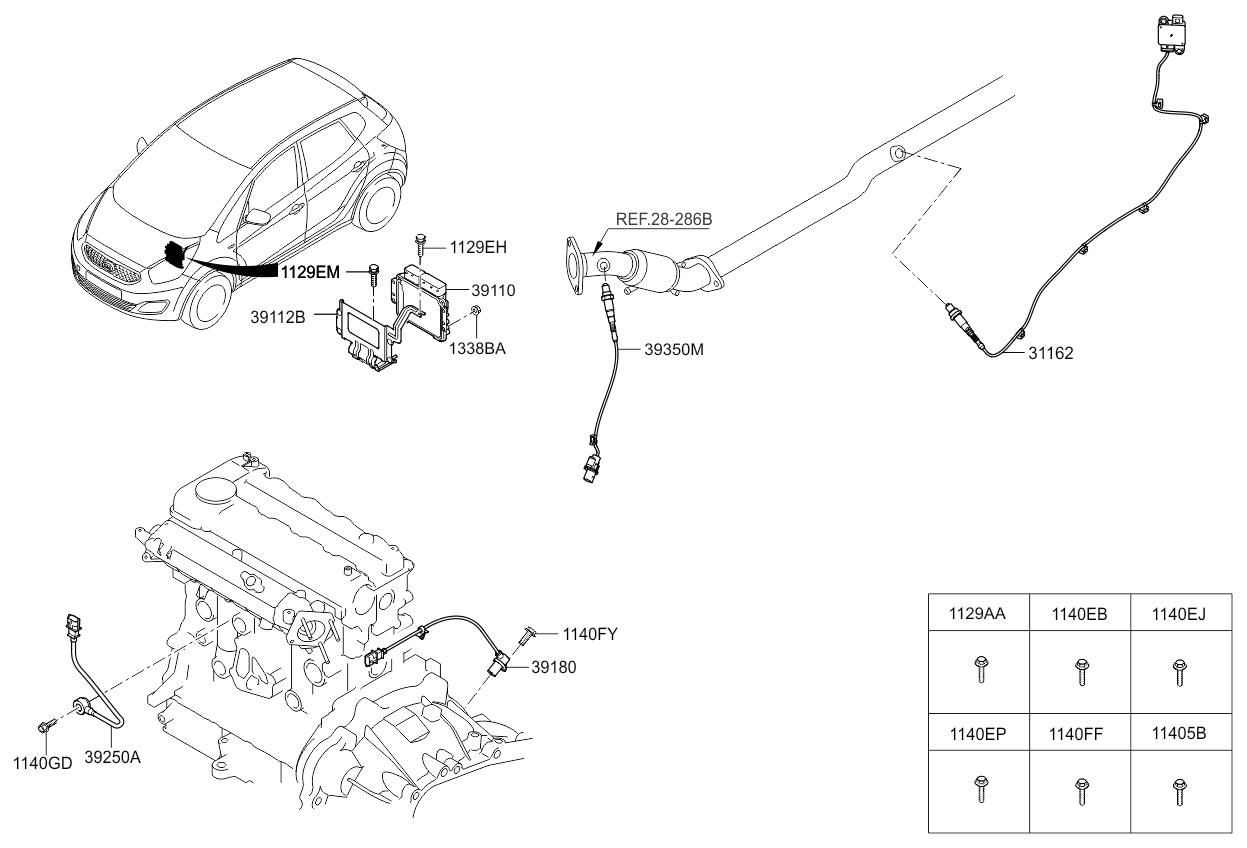 1129EH
1129EM
39110
39112B
1338BA
REF.28-286B
39350M
31162
1140FY
39180
1140GD
39250A

| 1129AA | 1140EB | 1140EJ |
|---|---|---|
| | | |
| 1140EP | 1140FF | 11405B |
| | | |