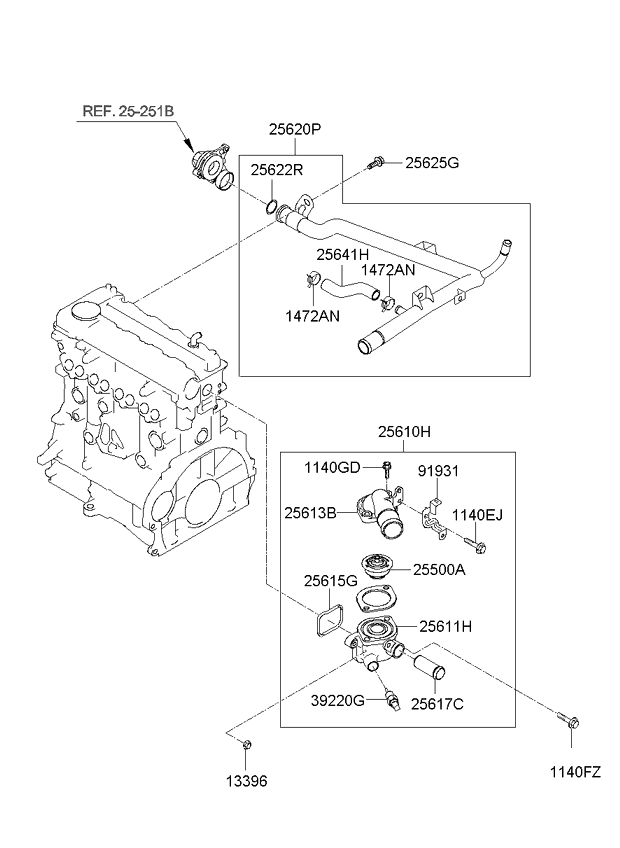 REF. 25-251B

25620P

25622R

25625G

25641H

1472AN

1472AN

25610H

1140GD

91931

25613B

1140EJ

25500A

25615G

25611H

39220G

25617C

13396

1140FZ