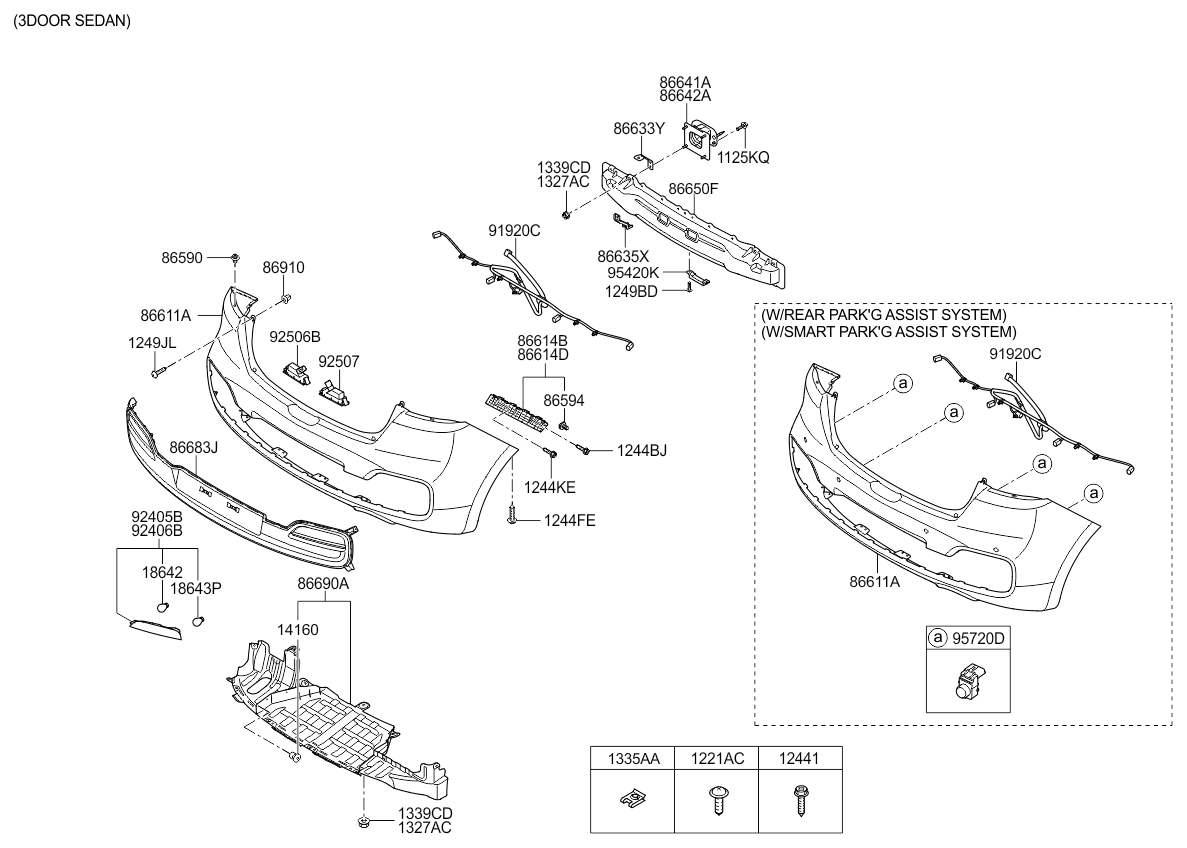 (3DOOR SEDAN)

86641A
86642A
86633Y
1125KQ
1339CD
1327AC
86650F
91920C
86635X
95420K
1249BD
86590
86910
86611A
1249JL
92506B
92507
86614B
86614D
86594
1244BJ
1244KE
1244FE
86683J
92405B
92406B
18642
18643P
86690A
14160
1339CD
1327AC

(W/REAR PARK'G ASSIST SYSTEM)
(W/SMART PARK'G ASSIST SYSTEM)
91920C
a
a
a
a
86611A
a 95720D

| 1335AA | 1221AC | 12441 |
|---|---|---|
| | | |