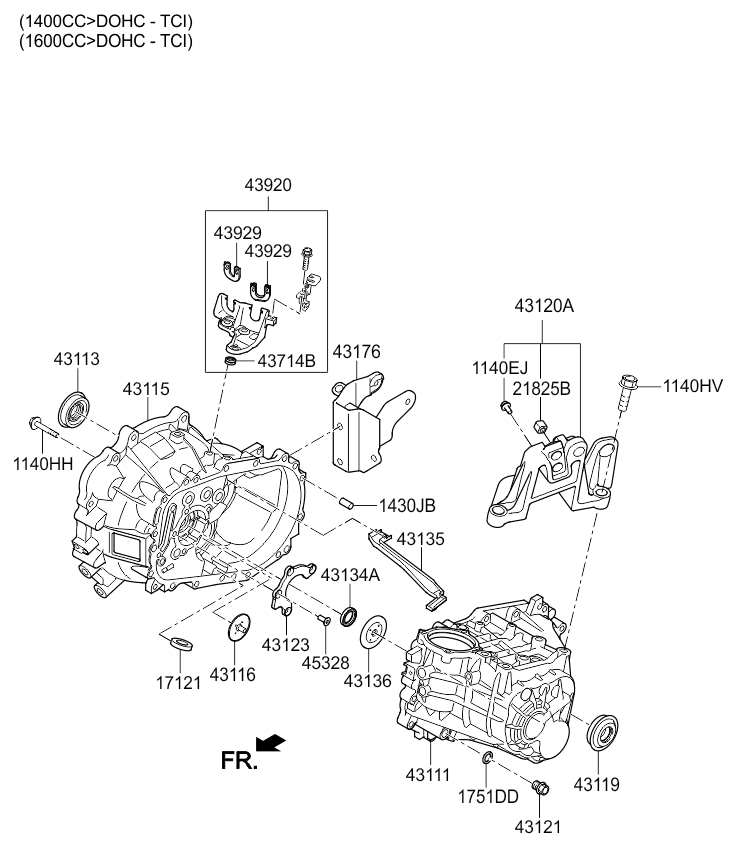 (1400CC>DOHC - TCI)
(1600CC>DOHC - TCI)

43920
43929
43929
43714B
43176
43120A
1140EJ
21825B
1140HV
43113
43115
1140HH
1430JB
43135
43134A
43123
45328
43136
17121
43116
FR.
43111
1751DD
43119
43121