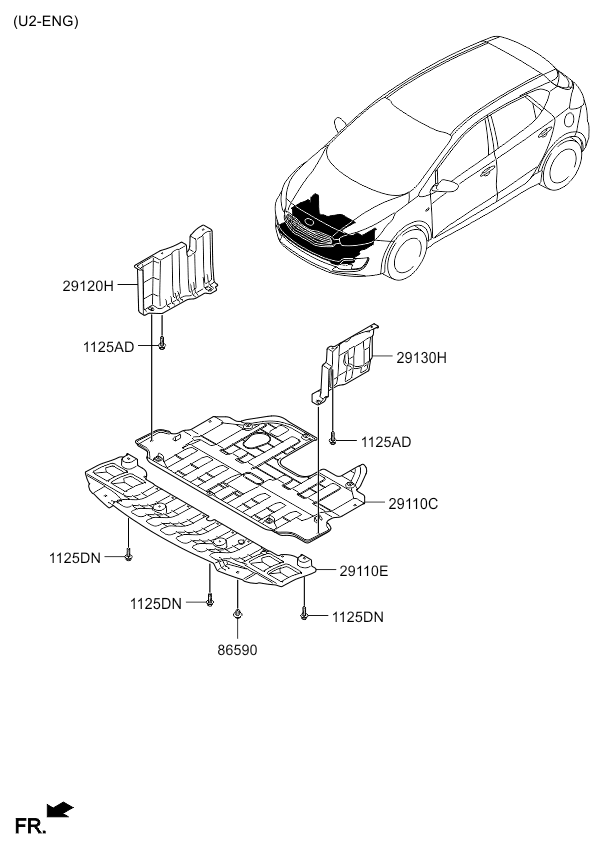 (U2-ENG)

29120H

1125AD

29130H

1125AD

29110C

1125DN

29110E

1125DN

1125DN

86590

FR.