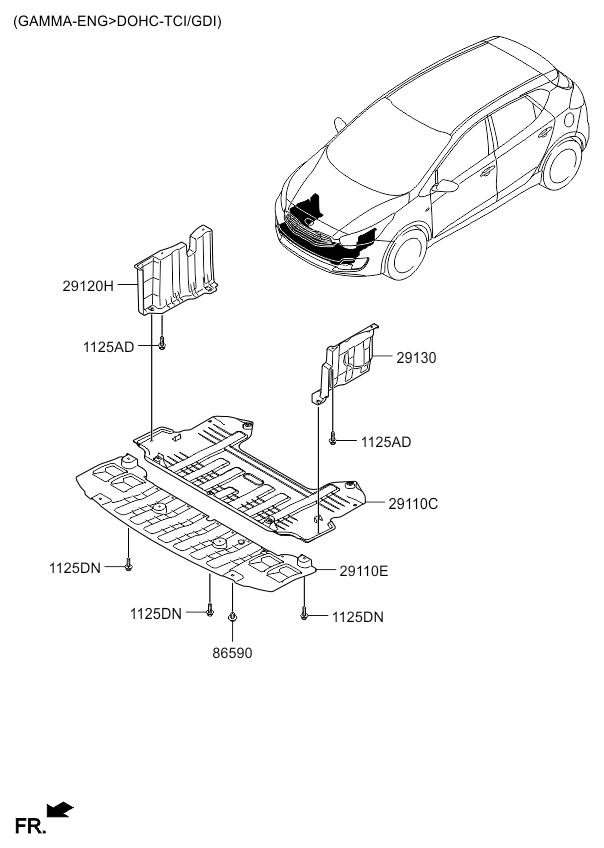 (GAMMA-ENG>DOHC-TCI/GDI)

29120H

1125AD

29130

1125AD

29110C

1125DN

29110E

1125DN

1125DN

86590

FR.