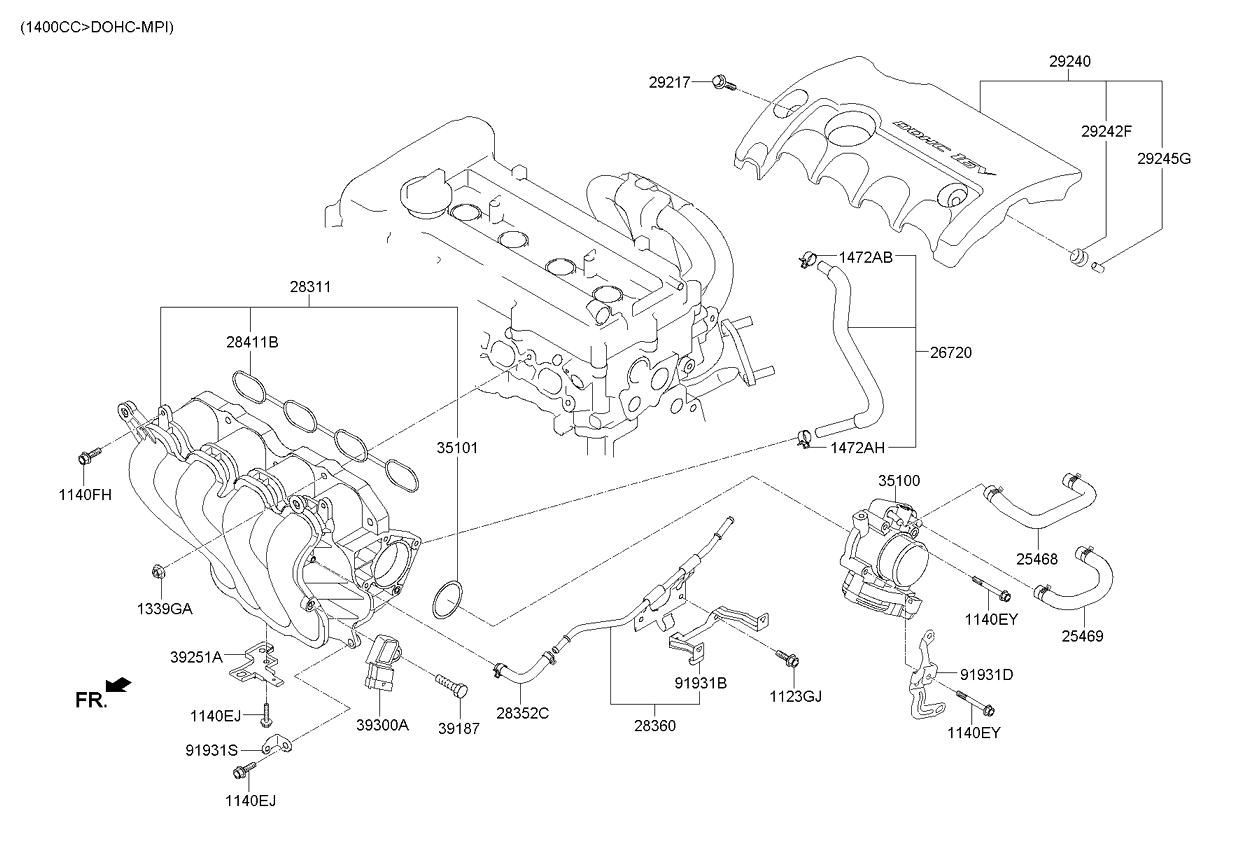 (1400CC>DOHC-MPI)

29217
29240
29242F
29245G
DOHC 16V
1472AB
26720
1472AH
28311
28411B
35101
1140FH
1339GA
35100
25468
25469
1140EY
91931D
1140EY
39251A
FR.
1140EJ
91931S
1140EJ
39300A
39187
28352C
28360
91931B
1123GJ