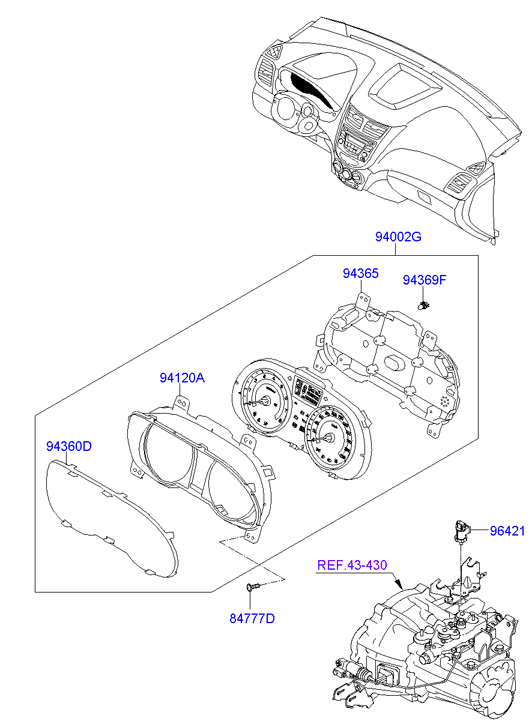 94002G

94365

94369F

94120A

94360D

96421

REF.43-430

84777D