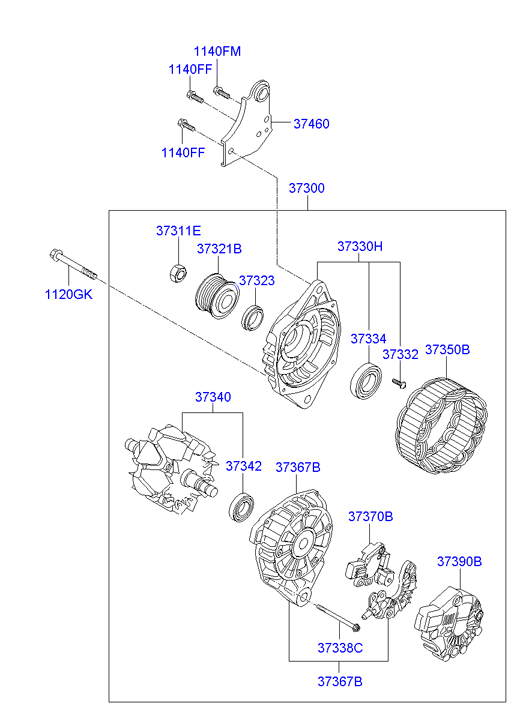 1140FM
1140FF
37460
1140FF
37300
37311E
37321B
37330H
1120GK
37323
37334
37332
37350B
37340
37342
37367B
37370B
37390B
37338C
37367B