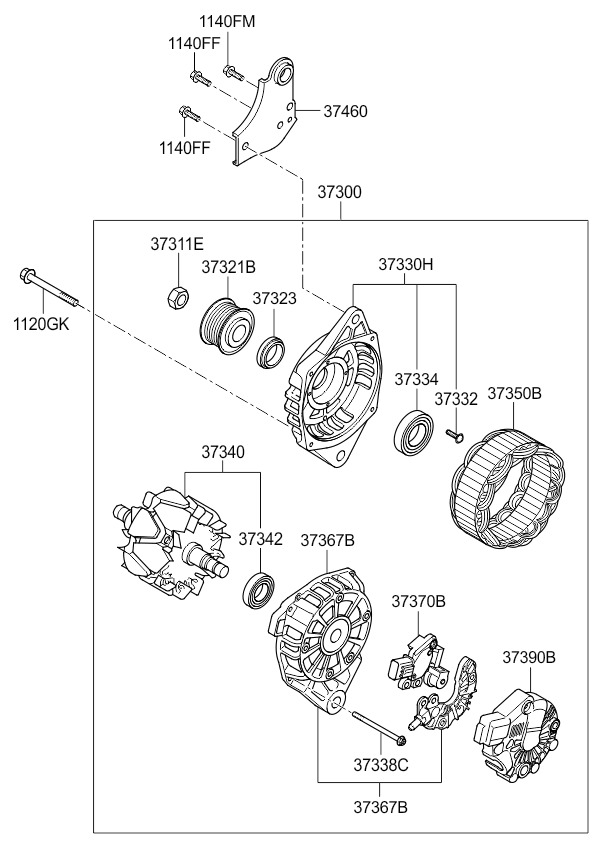 1140FM
1140FF
37460
1140FF
37300
37311E
37321B
37323
37330H
1120GK
37334
37332
37350B
37340
37342
37367B
37370B
37390B
37338C
37367B