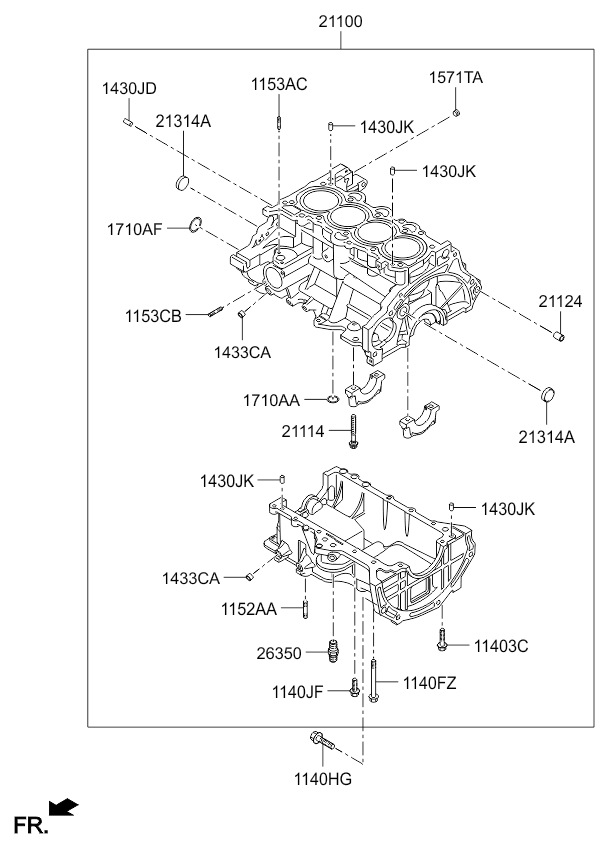 21100

1430JD
1153AC
1571TA
21314A
1430JK
1430JK
1710AF
21124
1153CB
1433CA
1710AA
21114
21314A

1430JK
1430JK
1433CA
1152AA
26350
11403C
1140JF
1140FZ
1140HG

FR.