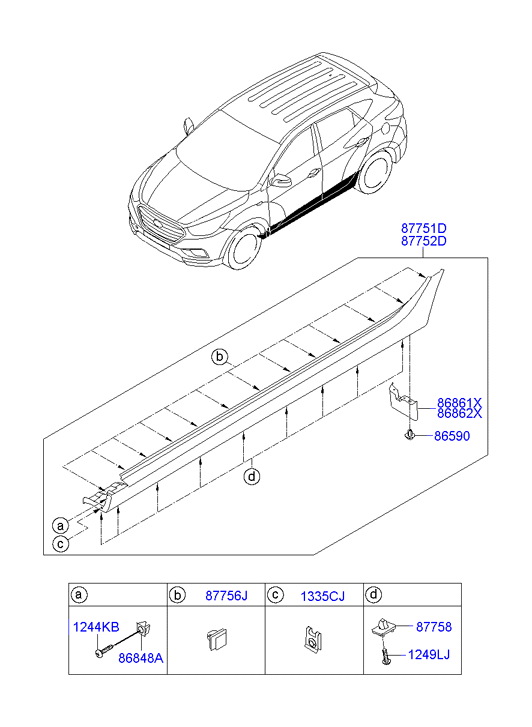 87751D
87752D

b

86861X
86862X

86590

d

a

c

| a | b 87756J | c 1335CJ | d |
|---|---|---|---|
| 1244KB 86848A | | | 87758 1249LJ |