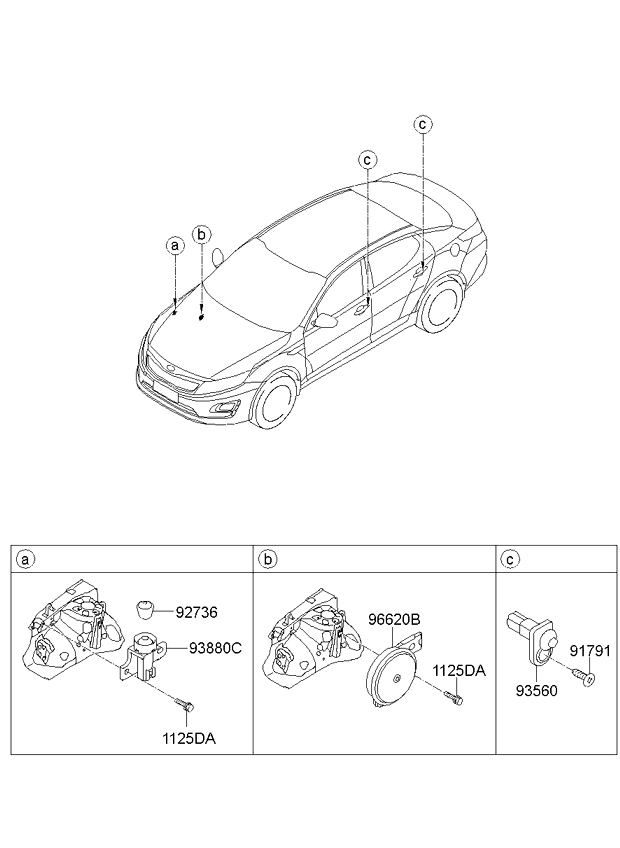 c
c
a
b

a
92736
93880C
1125DA

b
96620B
1125DA

c
91791
93560