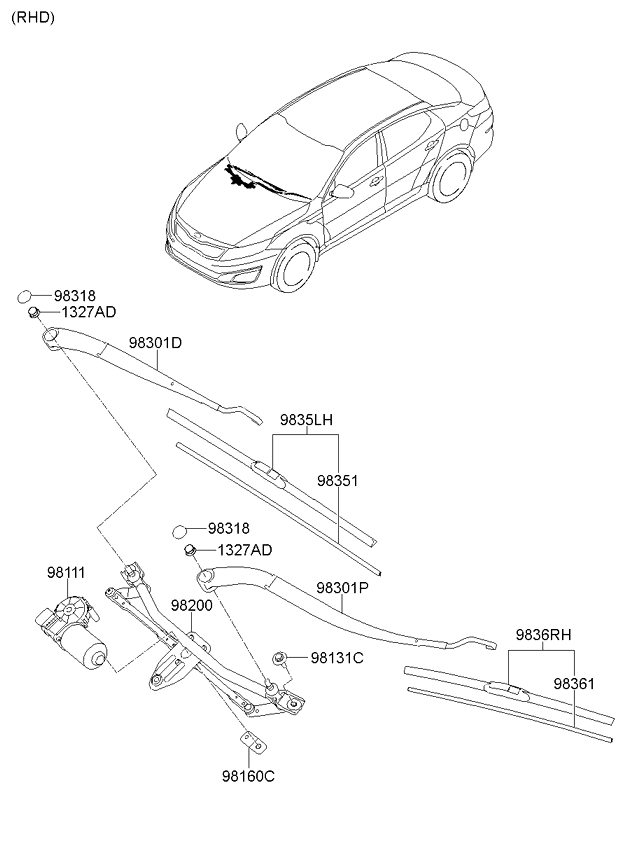 (RHD)

98318
1327AD
98301D
9835LH
98351
98318
1327AD
98111
98200
98301P
98131C
9836RH
98361
98160C