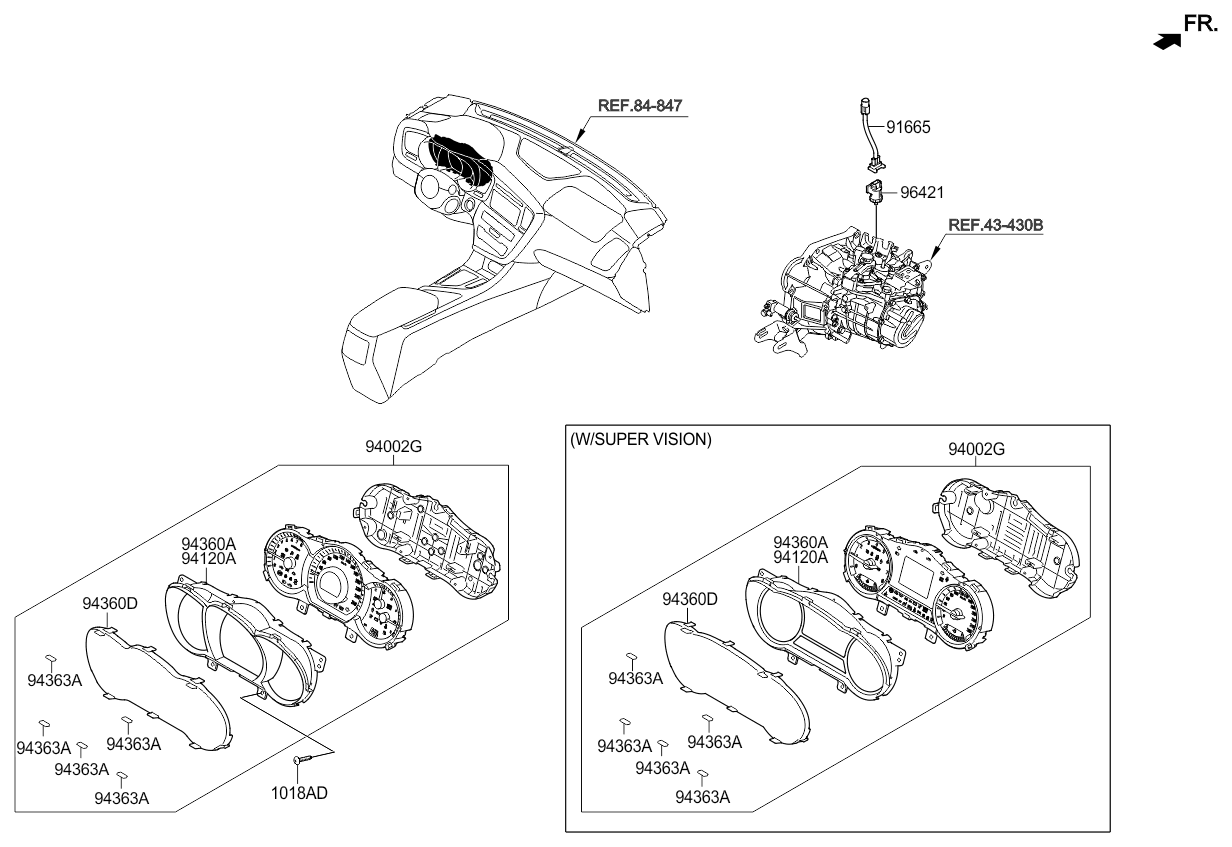 FR.

REF.84-847

91665

96421

REF.43-430B

94002G

94360A
94120A

94360D

94363A

94363A
94363A
94363A
94363A

1018AD

(W/SUPER VISION)

94002G

94360A
94120A

94360D

94363A

94363A
94363A
94363A
94363A