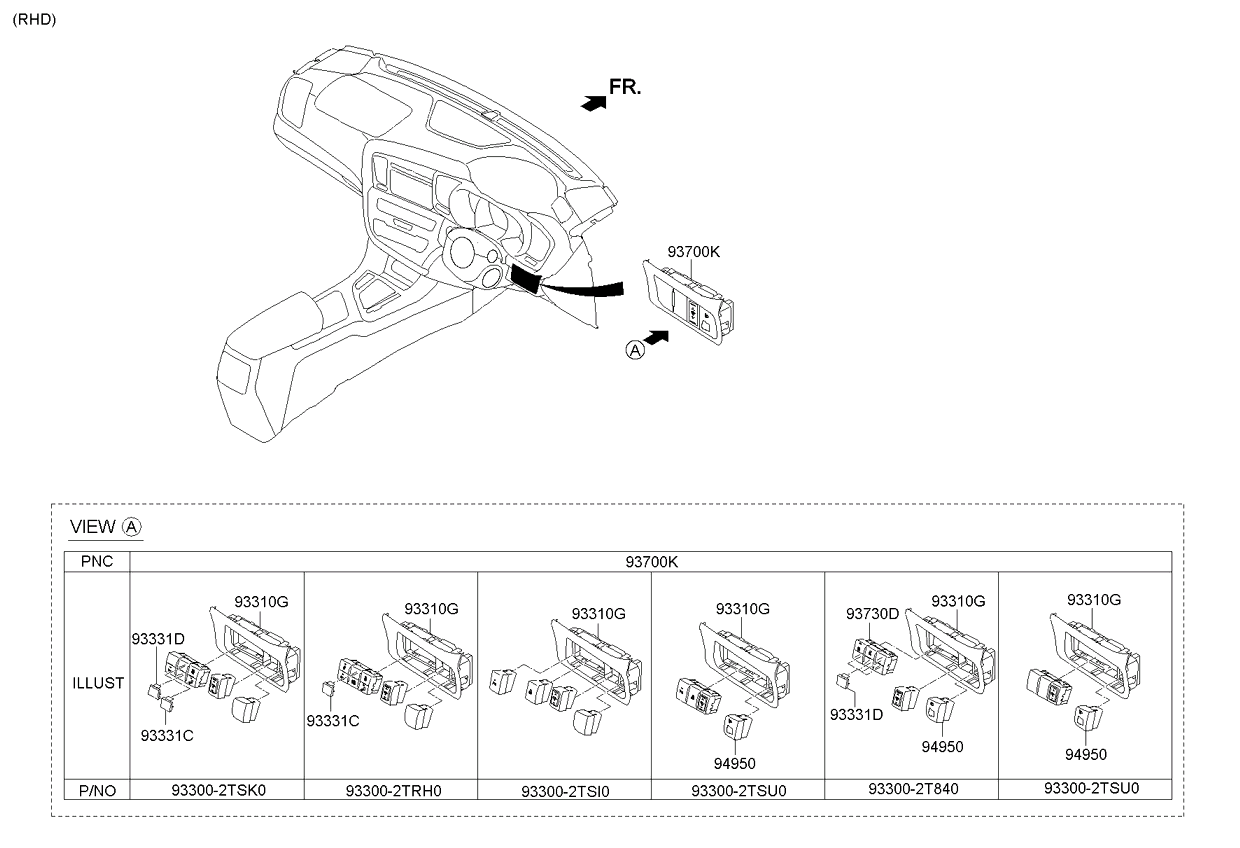 (RHD)

FR.

93700K

Ⓐ

VIEW Ⓐ

| PNC | 93700K | | | | | |
|---|---|---|---|---|---|---|
| ILLUST | 93310G 93331D 93331C | 93310G 93331C | 93310G | 93310G 94950 | 93730D 93310G 93331D 94950 | 93310G 94950 |
| P/NO | 93300-2TSK0 | 93300-2TRH0 | 93300-2TSI0 | 93300-2TSU0 | 93300-2T840 | 93300-2TSU0 |