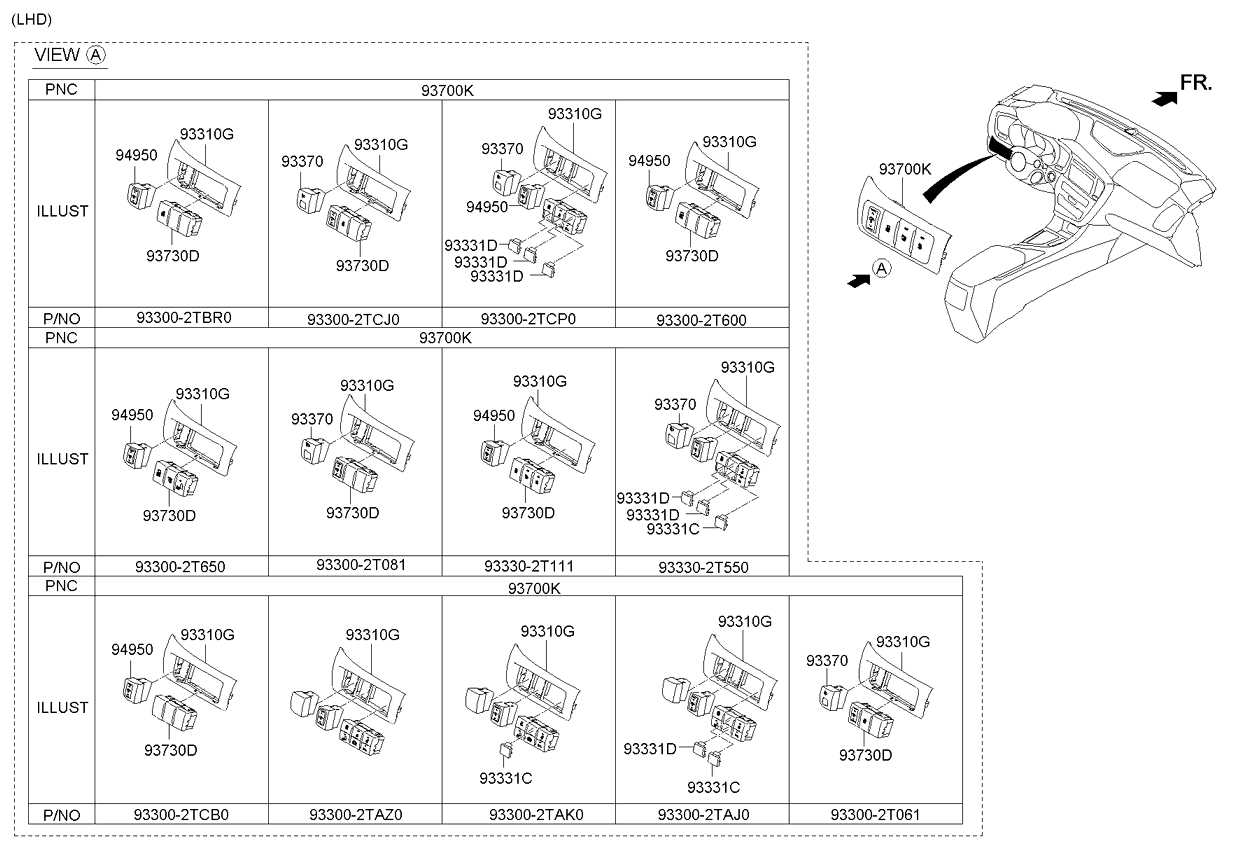 (LHD)

VIEW Ⓐ

| PNC | 93700K | | | |
|---|---|---|---|---|
| ILLUST | 94950 93310G 93730D | 93370 93310G 93730D | 93370 93310G 94950 93331D 93331D 93331D | 94950 93310G 93730D |
| P/NO | 93300-2TBR0 | 93300-2TCJ0 | 93300-2TCP0 | 93300-2T600 |

| PNC | 93700K | | | |
|---|---|---|---|---|
| ILLUST | 94950 93310G 93730D | 93370 93310G 93730D | 94950 93310G 93730D | 93370 93310G 93331D 93331D 93331C |
| P/NO | 93300-2T650 | 93300-2T081 | 93330-2T111 | 93330-2T550 |

| PNC | 93700K | | | | |
|---|---|---|---|---|---|
| ILLUST | 94950 93310G 93730D | 93310G | 93310G 93331C | 93310G 93331D 93331C | 93370 93310G 93730D |
| P/NO | 93300-2TCB0 | 93300-2TAZ0 | 93300-2TAK0 | 93300-2TAJ0 | 93300-2T061 |

FR.

93700K

Ⓐ