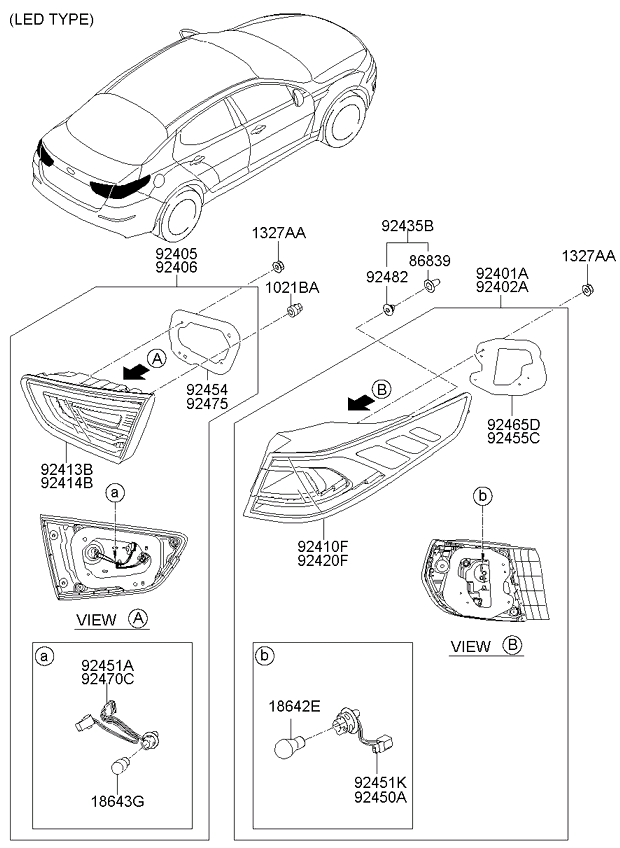 (LED TYPE)

92405
92406

1327AA

1021BA

A

92454
92475

92413B
92414B

a

VIEW A

a

92451A
92470C

18643G

92435B

92482

86839

92401A
92402A

1327AA

B

92465D
92455C

92410F
92420F

b

VIEW B

b

18642E

92451K
92450A