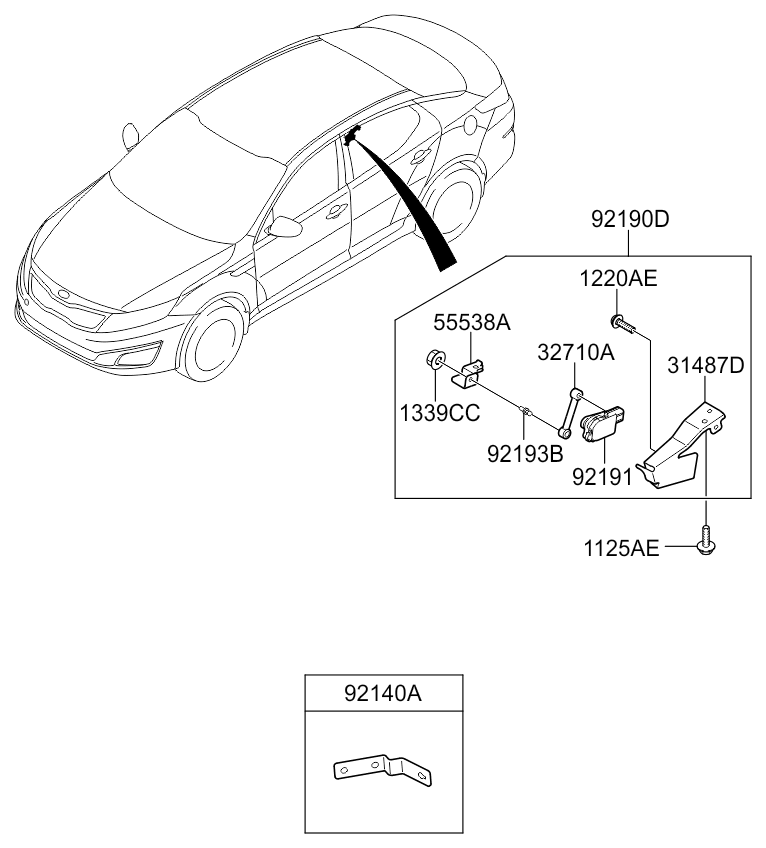 92190D

1220AE

55538A

32710A

31487D

1339CC

92193B

92191

1125AE

92140A