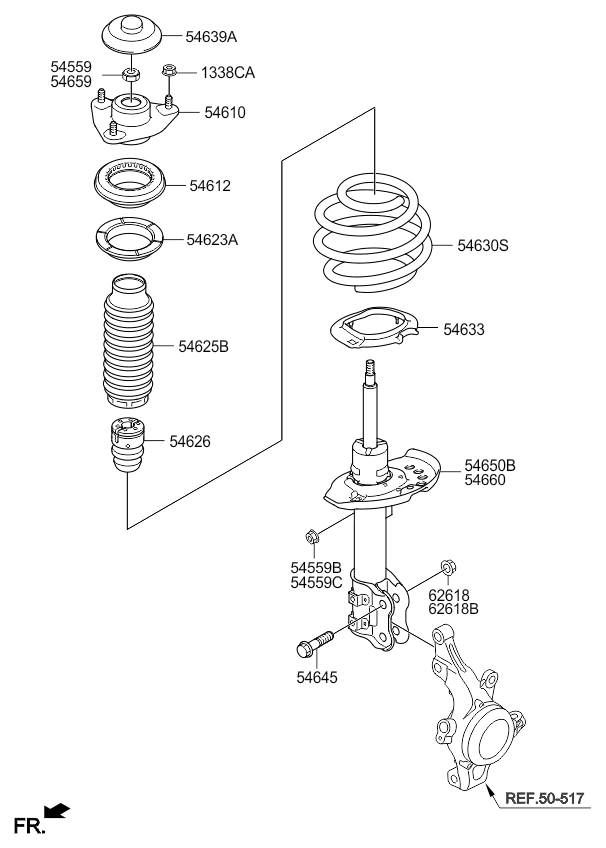 54639A
54559
54659
1338CA
54610
54612
54623A
54625B
54626
54630S
54633
54650B
54660
54559B
54559C
62618
62618B
54645
REF.50-517
FR.