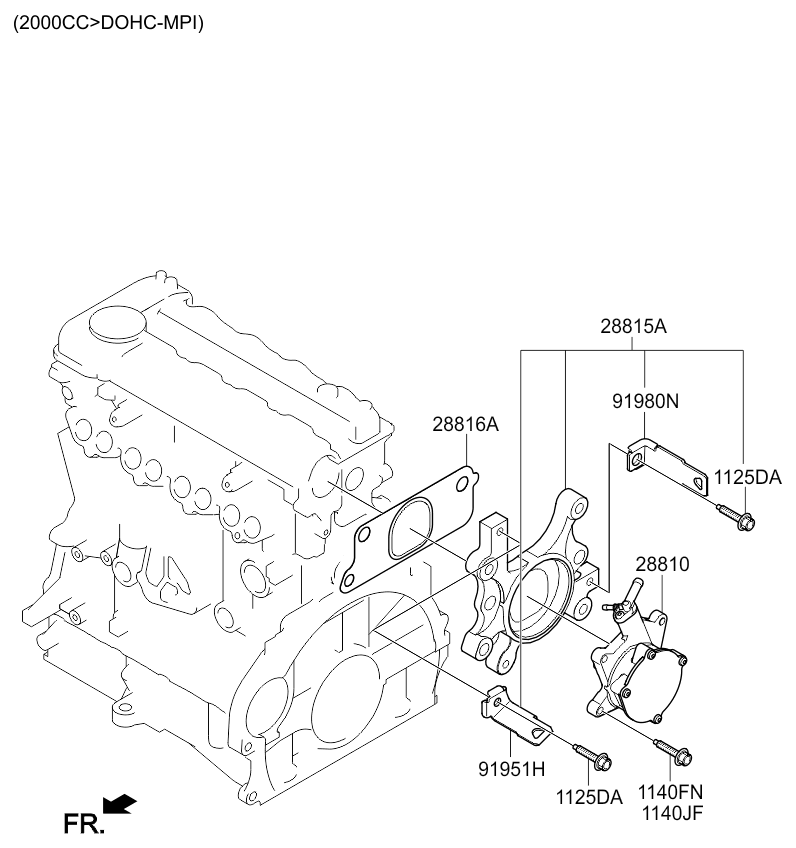 (2000CC>DOHC-MPI)

28815A

91980N

28816A

1125DA

28810

91951H

1125DA

1140FN
1140JF

FR.