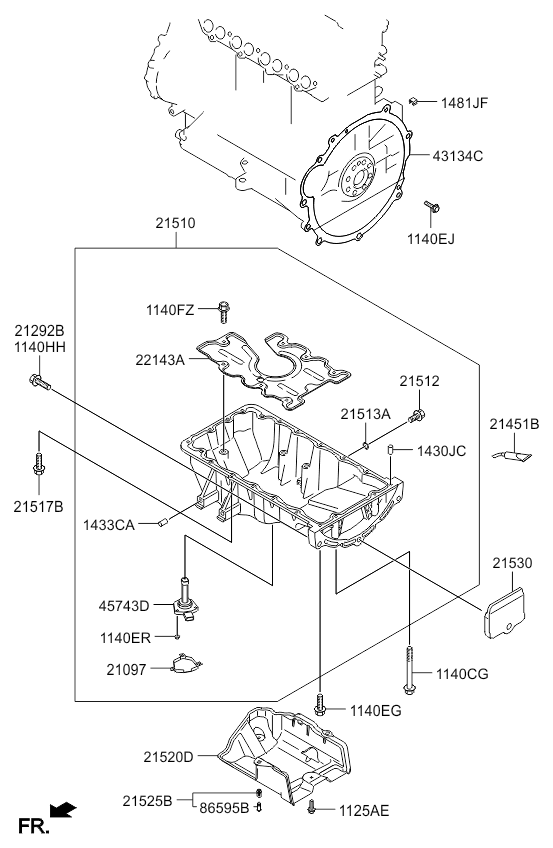 1481JF
43134C
1140EJ
21510
1140FZ
21292B
1140HH
22143A
21512
21513A
21451B
1430JC
21517B
1433CA
21530
45743D
1140ER
21097
1140CG
1140EG
21520D
21525B
86595B
1125AE
FR.