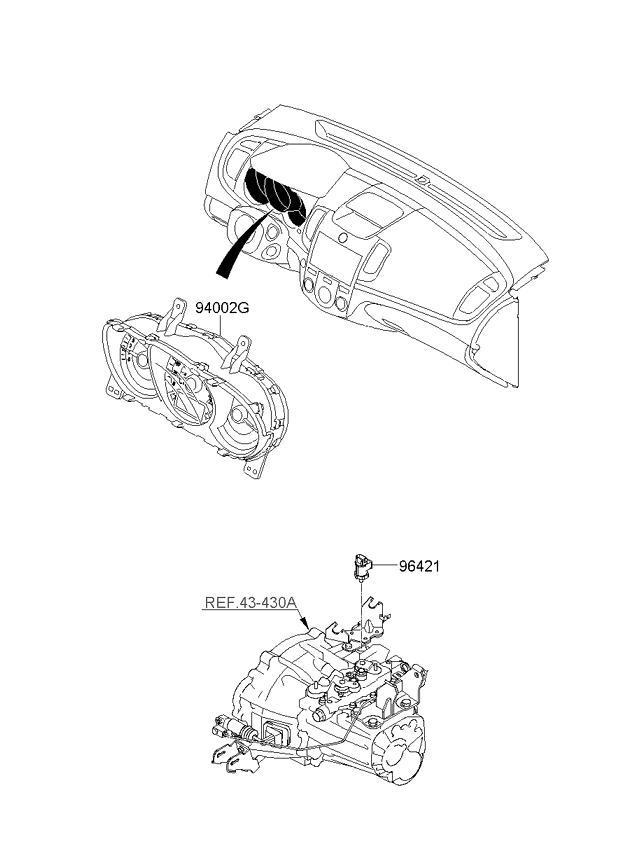 94002G

96421

REF.43-430A