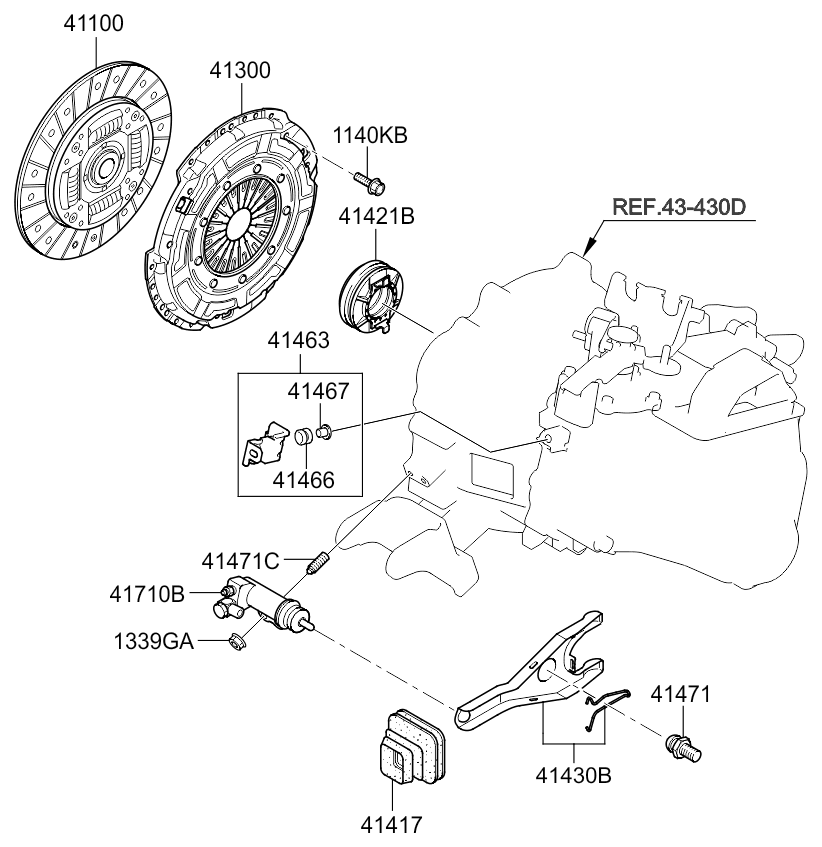 41100
41300
1140KB
41421B
REF.43-430D
41463
41467
41466
41471C
41710B
1339GA
41471
41430B
41417