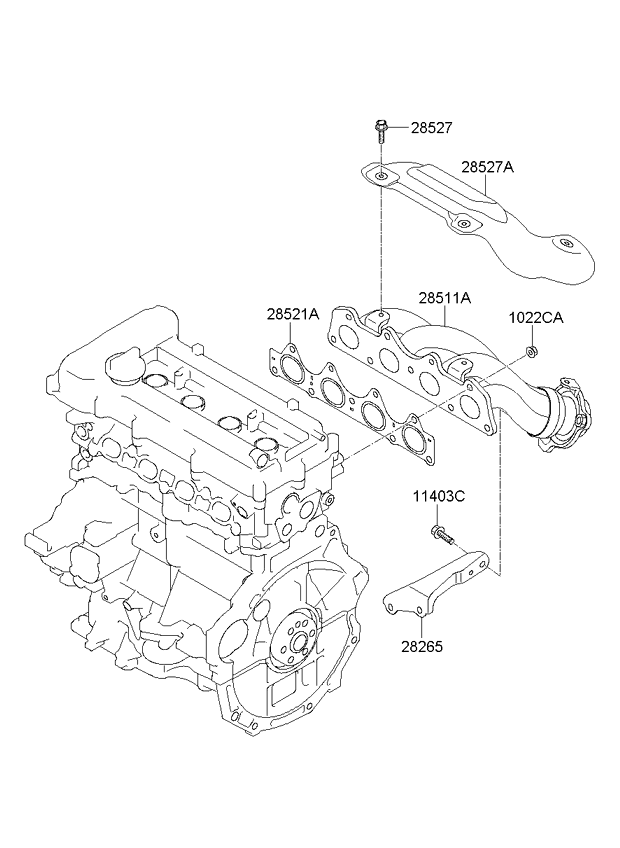 28527
28527A
28521A
28511A
1022CA
11403C
28265