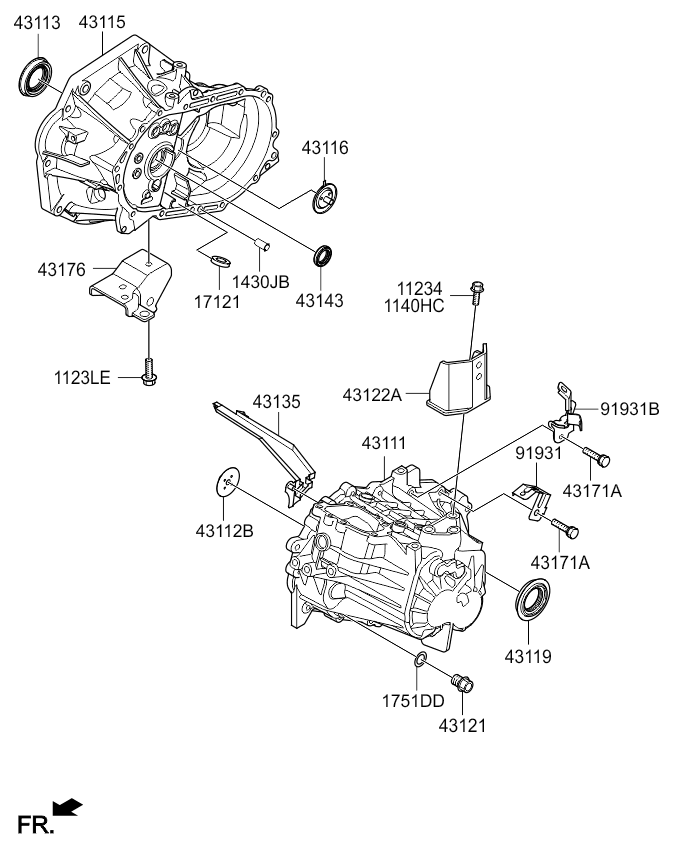 43113
43115
43116
43176
17121
1430JB
43143
11234
1140HC
1123LE
43135
43122A
91931B
43111
91931
43171A
43112B
43171A
43119
1751DD
43121
FR.