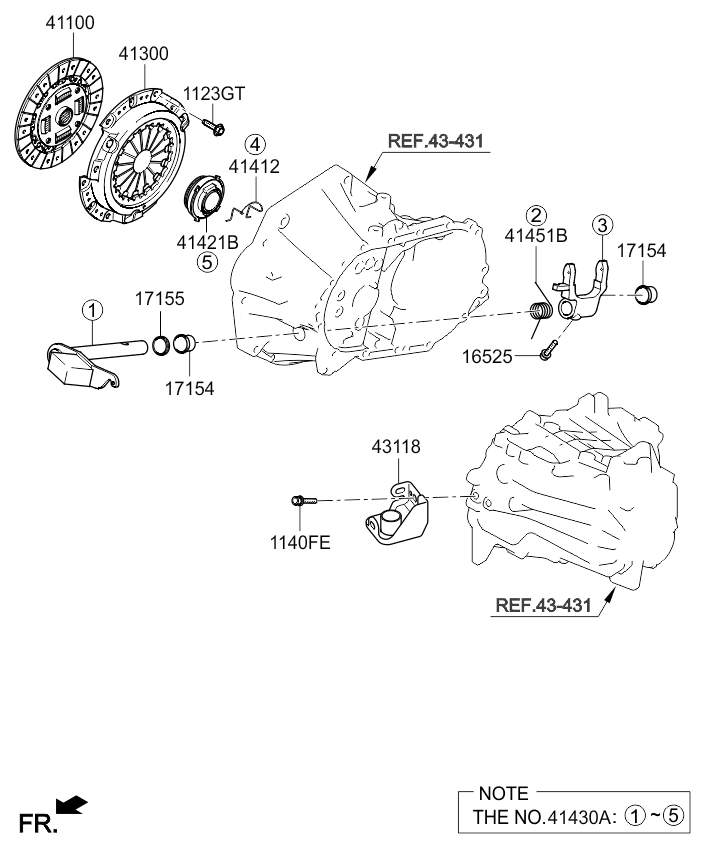 41100
41300
1123GT
4
41412
REF.43-431
41421B
5
2
41451B
3
17154
1
17155
17154
16525
43118
1140FE
REF.43-431
FR.
NOTE
THE NO.41430A: ①~⑤