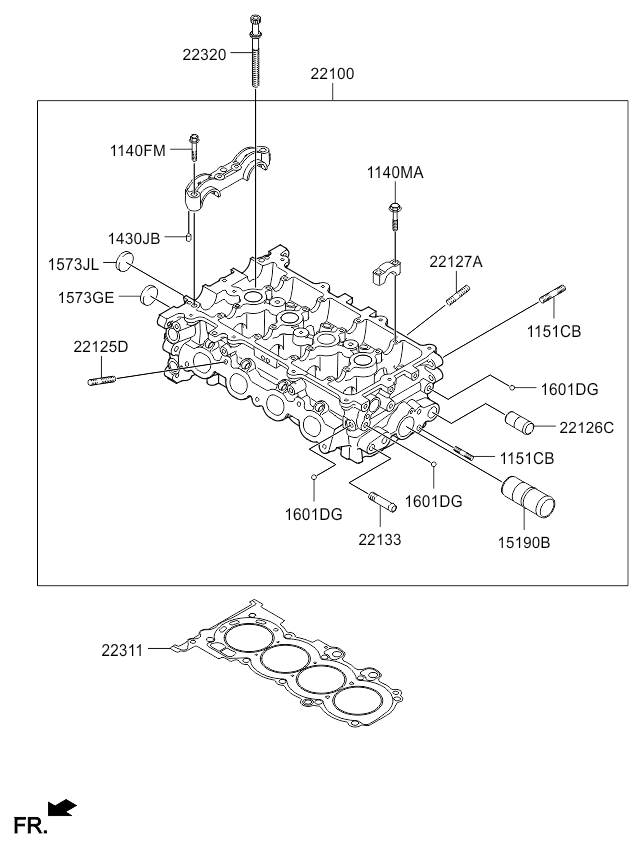 22320
22100
1140FM
1140MA
1430JB
1573JL
22127A
1573GE
1151CB
22125D
1601DG
22126C
1151CB
1601DG
1601DG
22133
15190B
22311
FR.