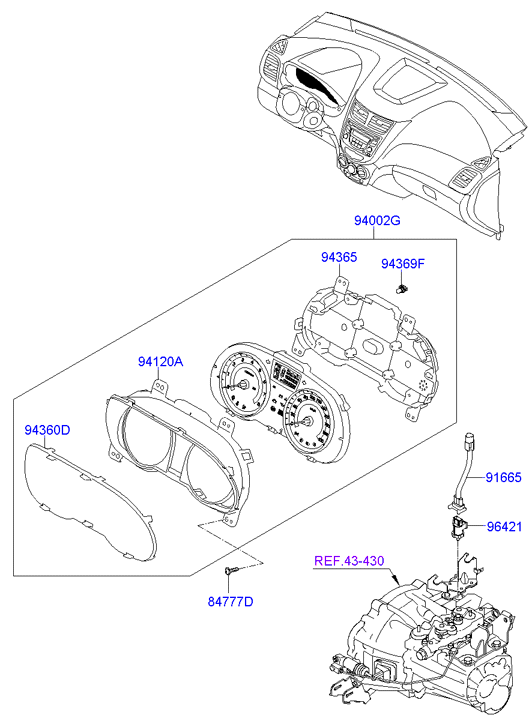 94002G
94365
94369F
94120A
94360D
91665
96421
REF.43-430
84777D