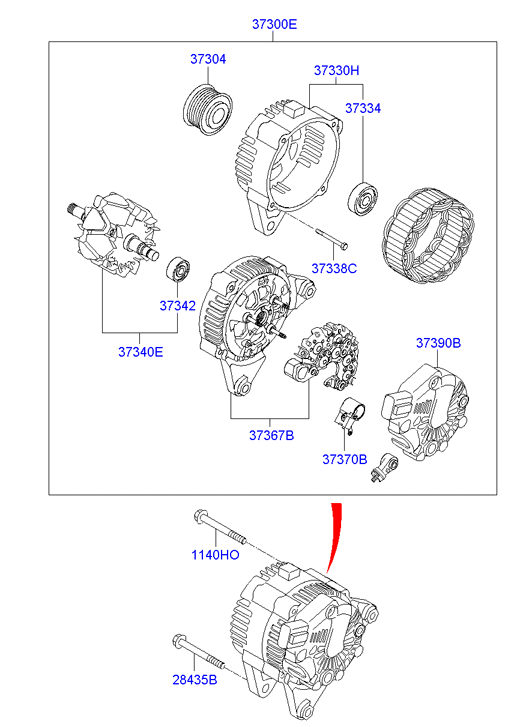 37300E

37304

37330H

37334

37338C

37342

37340E

37390B

37367B

37370B

1140HO

28435B