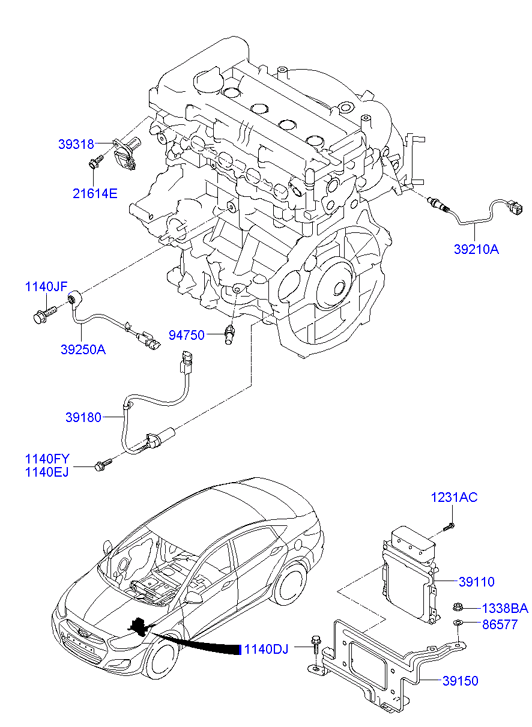 39318
21614E
39210A
1140JF
39250A
94750
39180
1140FY
1140EJ
1231AC
39110
1338BA
86577
1140DJ
39150