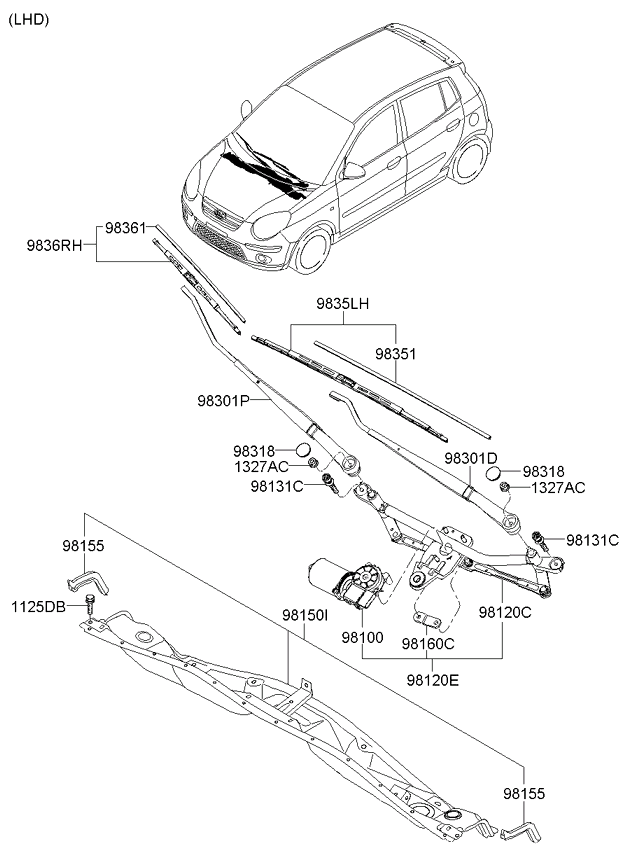 (LHD)

9836RH
98361
9835LH
98351
98301P
98318
1327AC
98131C
98301D
98318
1327AC
98131C
98155
1125DB
98150I
98100
98160C
98120C
98120E
98155