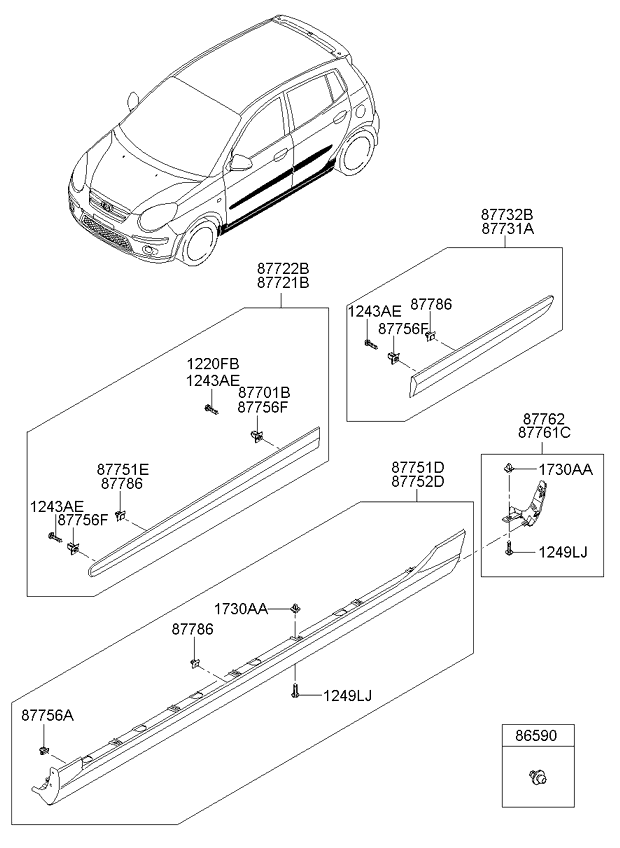 87732B
87731A
1243AE
87786
87756F
87722B
87721B
1220FB
1243AE
87701B
87756F
87751E
87786
1243AE
87756F
87762
87761C
1730AA
1249LJ
87751D
87752D
1730AA
87786
1249LJ
87756A
86590