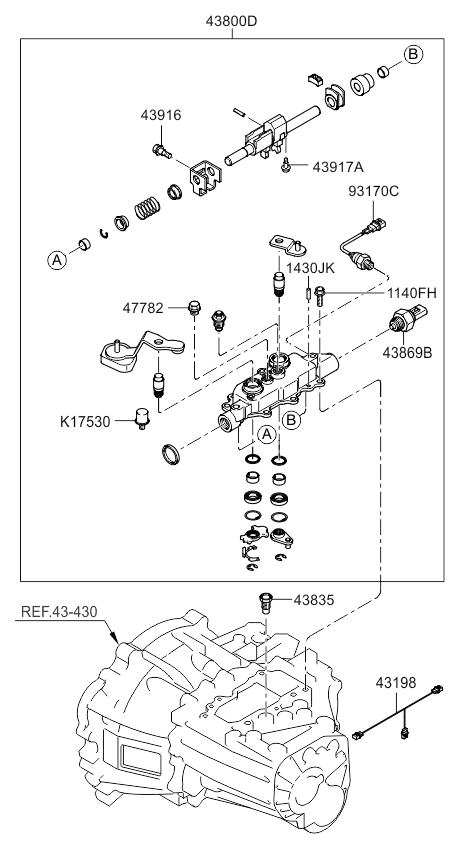 43800D

B

43916

43917A

93170C

A

1430JK

1140FH

47782

43869B

K17530

A

B

43835

REF.43-430

43198