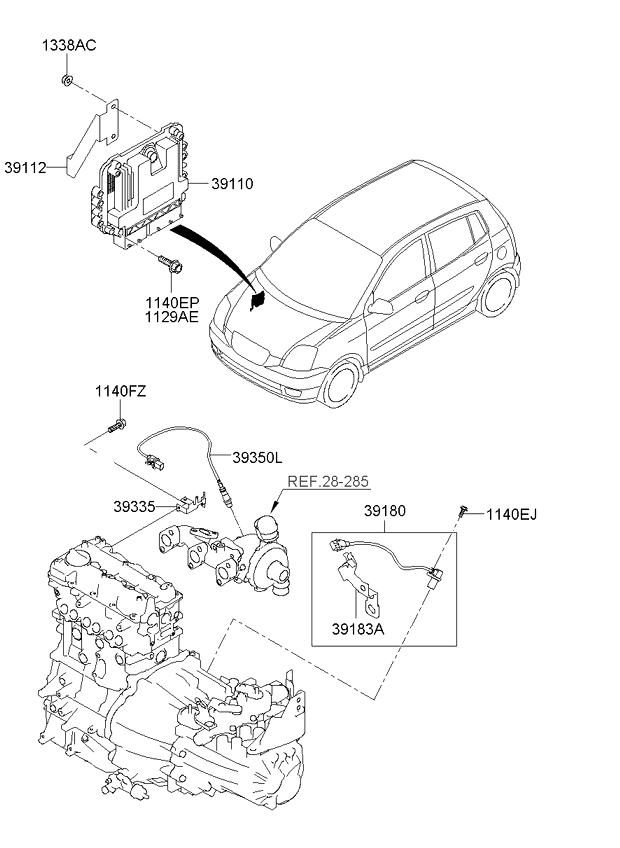 1338AC

39112

39110

1140EP
1129AE

1140FZ

39350L

REF.28-285

39335

39180

1140EJ

39183A