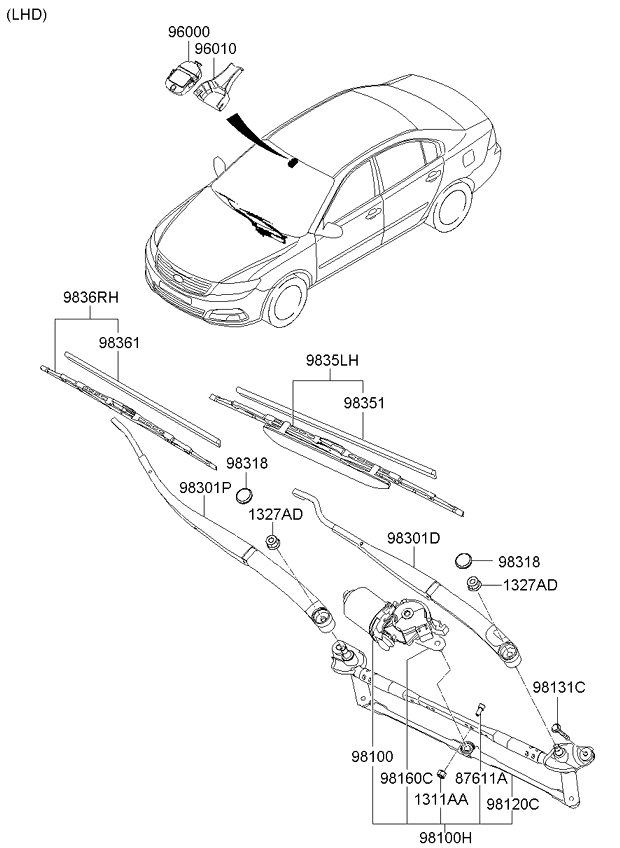 (LHD)

96000
96010

9836RH
98361

9835LH
98351

98318
98301P
1327AD

98301D
98318
1327AD

98131C

98100
98160C
87611A
1311AA
98120C
98100H