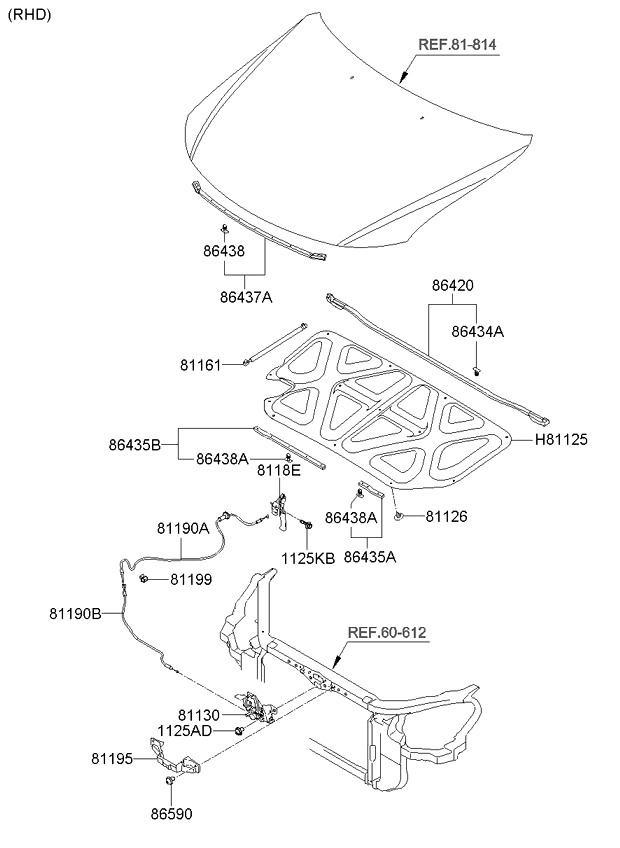 (RHD)

REF.81-814

86438

86437A

86420

86434A

81161

H81125

86435B

86438A

8118E

86438A

81126

86435A

81190A

1125KB

81199

81190B

REF.60-612

81130

1125AD

81195

86590