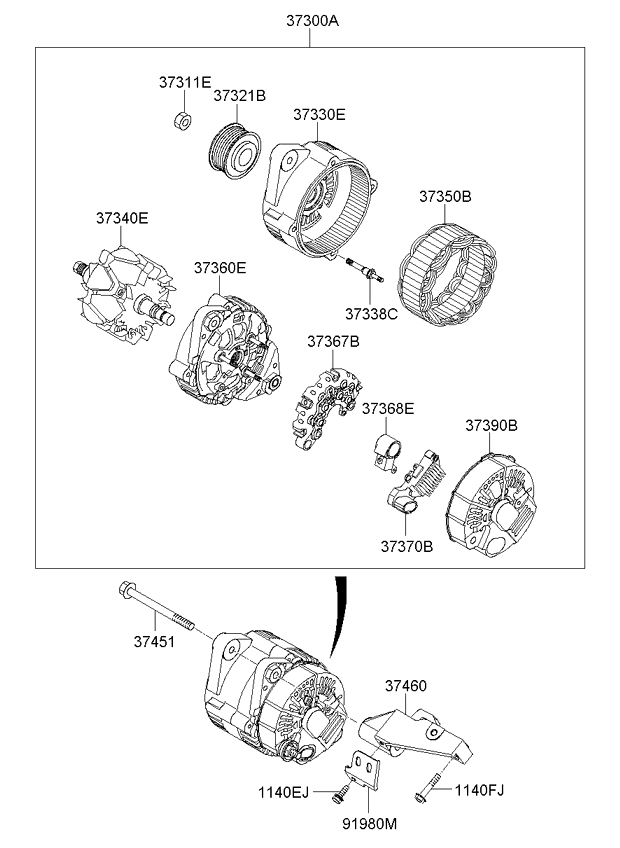 37300A

37311E
37321B
37330E
37350B
37340E
37360E
37338C
37367B
37368E
37390B
37370B

37451
37460
1140EJ
1140FJ
91980M