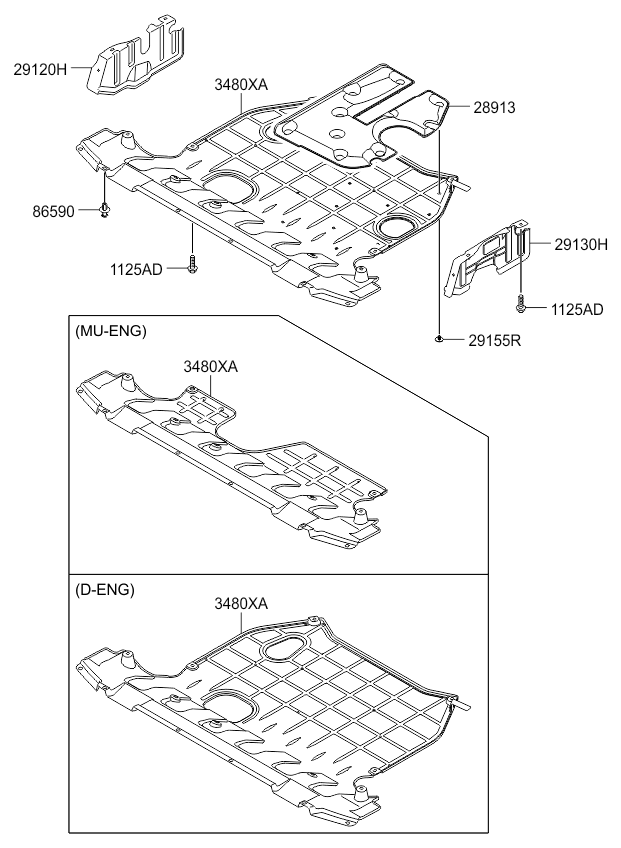 29120H
3480XA
28913
86590
1125AD
29130H
1125AD
29155R

(MU-ENG)
3480XA

(D-ENG)
3480XA