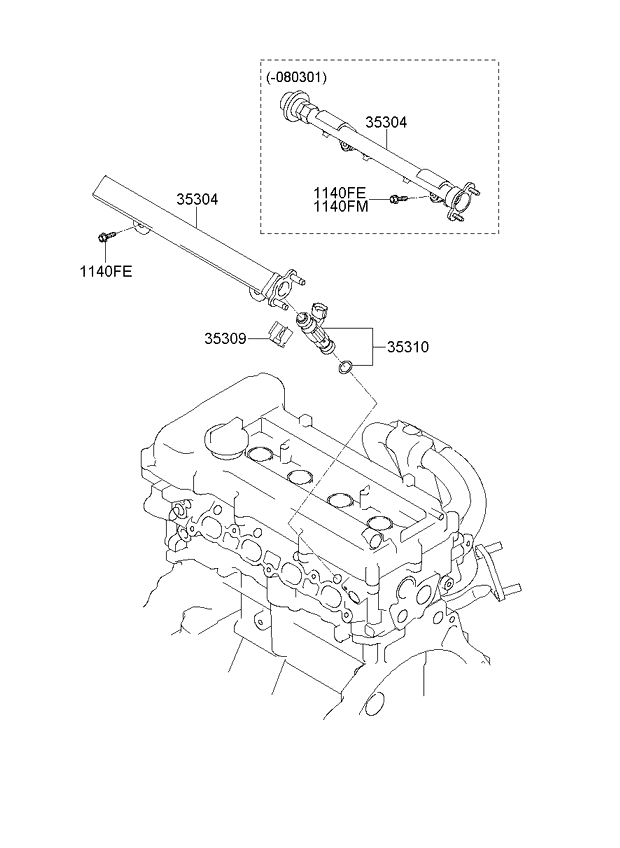 (-080301)
35304
1140FE
1140FM
35304
1140FE
35309
35310