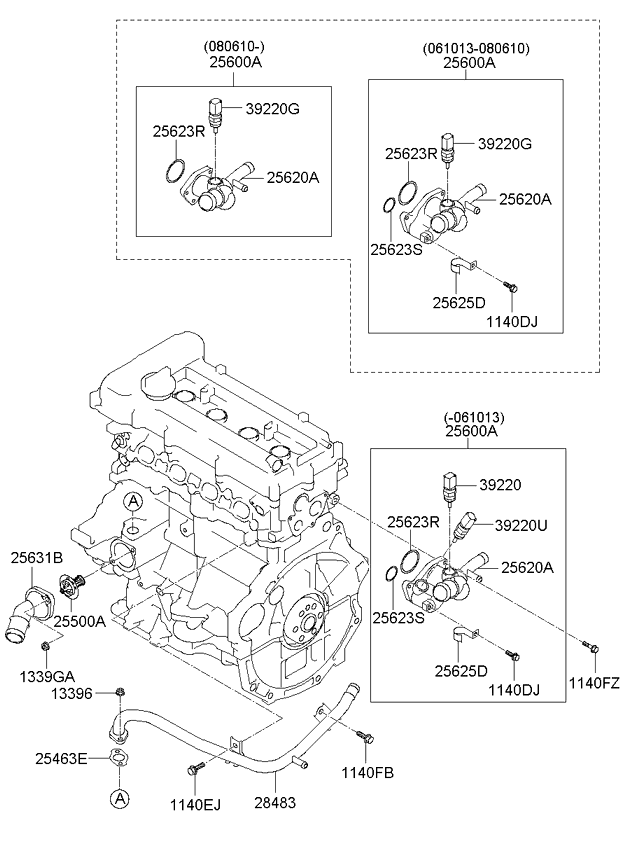 (080610-)
25600A
39220G
25623R
25620A

(061013-080610)
25600A
39220G
25623R
25620A
25623S
25625D
1140DJ

(-061013)
25600A
39220
25623R
39220U
25620A
25623S
25625D
1140DJ
1140FZ

A
25631B
25500A
1339GA
13396
25463E
A
1140EJ
28483
1140FB