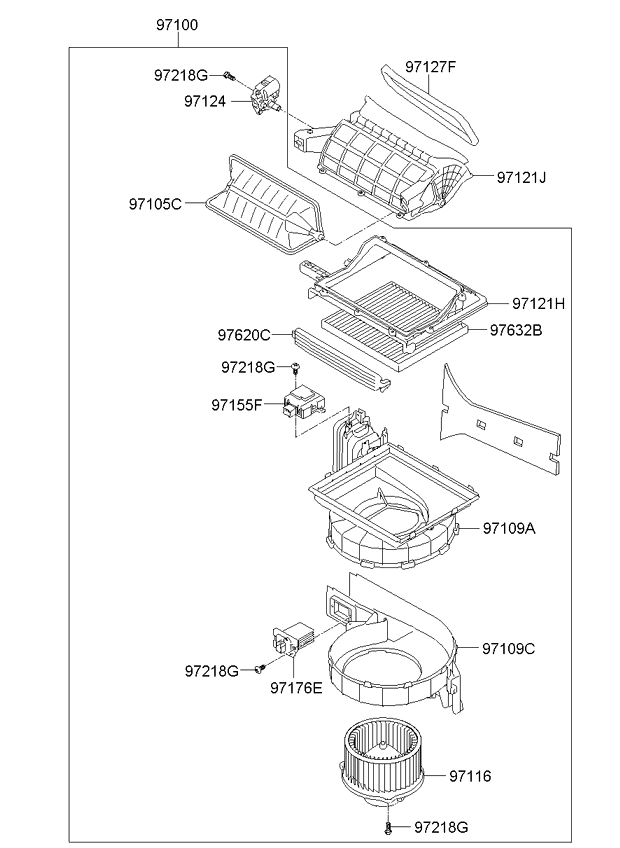 97100

97218G
97124
97127F
97121J
97105C
97121H
97620C
97632B
97218G
97155F
97109A
97109C
97218G
97176E
97116
97218G