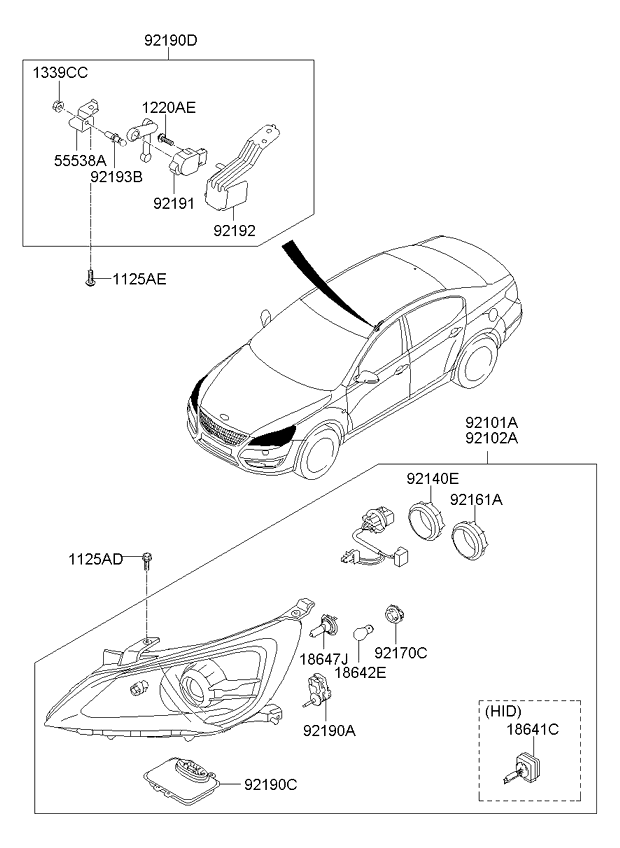 92190D

1339CC

1220AE

55538A

92193B

92191

92192

1125AE

92101A
92102A

92140E

92161A

1125AD

18647J

18642E

92170C

92190A

(HID)

18641C

92190C