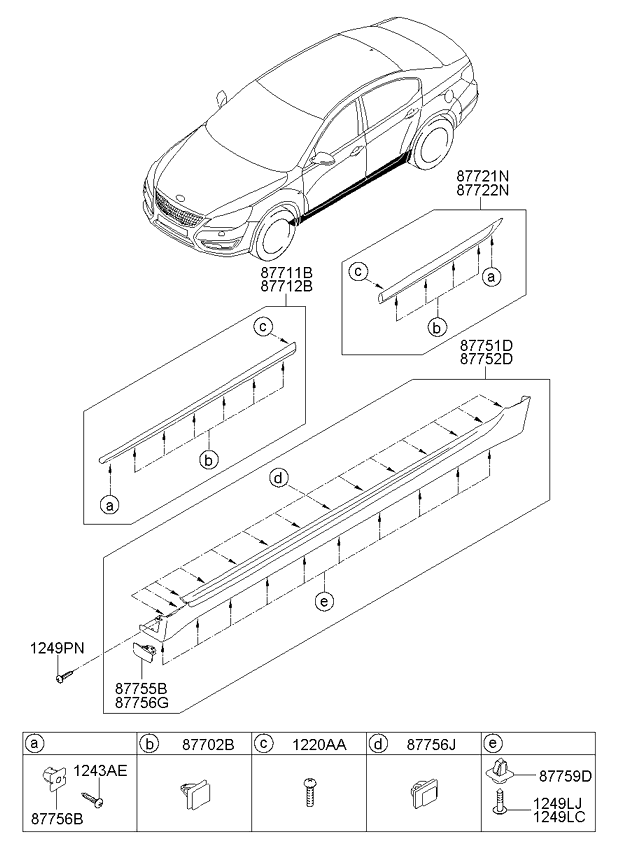 87721N
87722N

c
a
b

87711B
87712B

c
b
a

87751D
87752D

d
e

1249PN

87755B
87756G

| a | b 87702B | c 1220AA | d 87756J | e |
|---|---|---|---|---|
| 1243AE 87756B | | | | 87759D 1249LJ 1249LC |