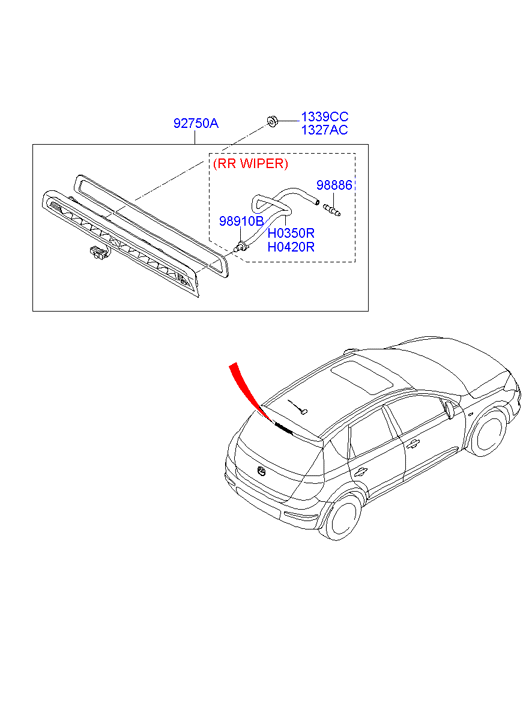 92750A
1339CC
1327AC
(RR WIPER)
98886
98910B
H0350R
H0420R