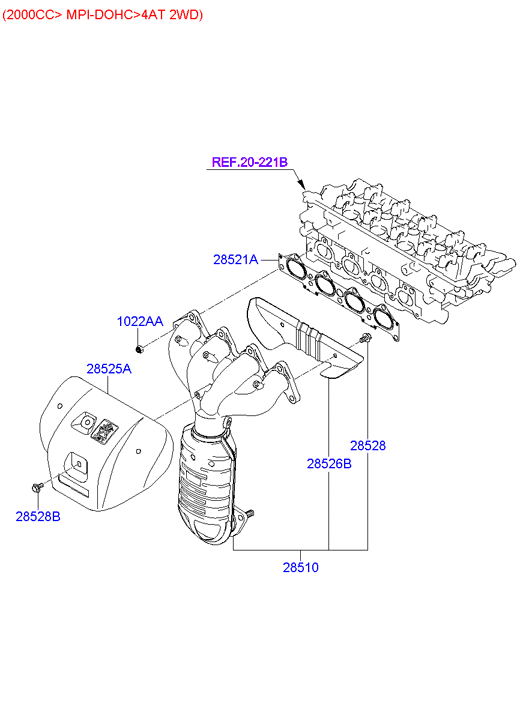 (2000CC> MPI-DOHC>4AT 2WD)

REF.20-221B

28521A

1022AA

28525A

28528

28526B

28528B

28510