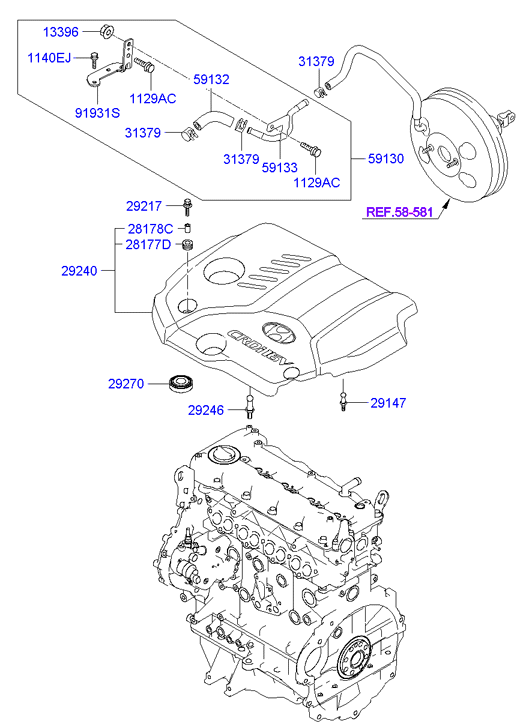 13396
1140EJ
1129AC
91931S
59132
31379
31379
31379
59133
1129AC
59130
REF.58-581
29217
28178C
28177D
29240
CRDi 16V
29270
29246
29147