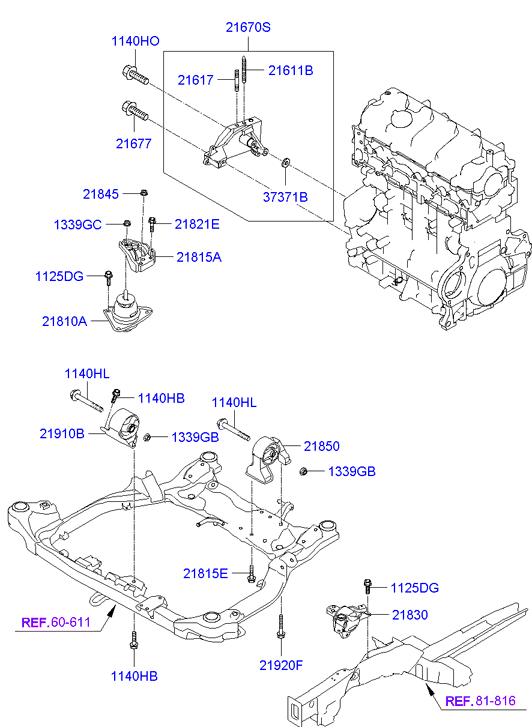 21670S
1140HO
21617
21611B
21677
37371B
21845
1339GC
21821E
21815A
1125DG
21810A
1140HL
1140HB
1140HL
21910B
1339GB
21850
1339GB
21815E
1125DG
21830
REF.60-611
1140HB
21920F
REF.81-816