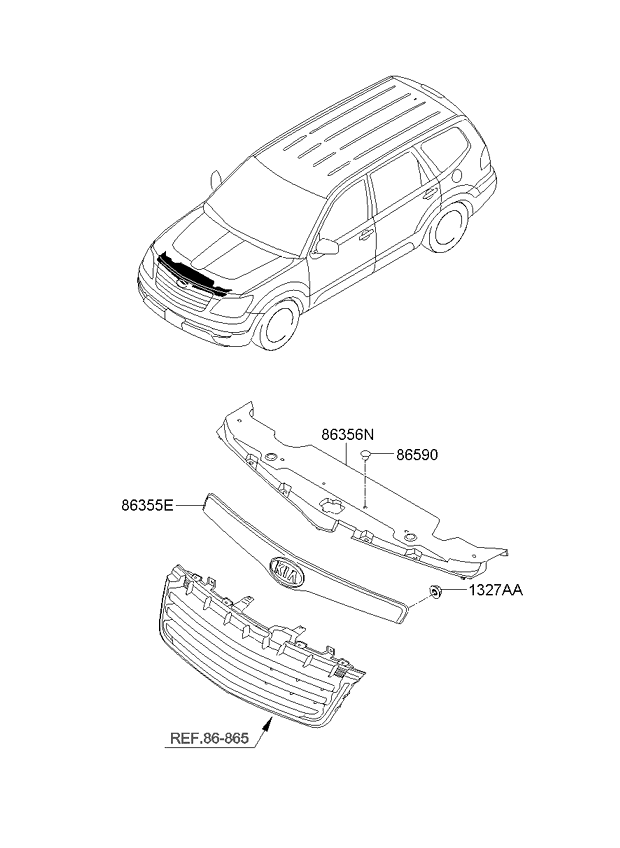 86356N
86590
86355E
KIA
1327AA
REF.86-865